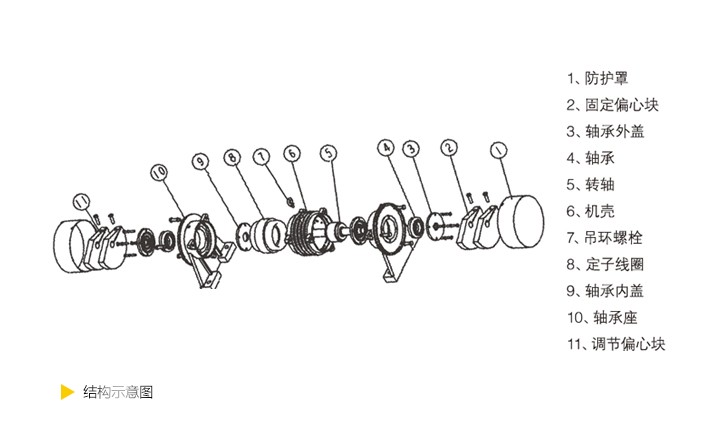 11
10
9
8
7
6
5
4
3
2
1

1、防护罩
2、固定偏心块
3、轴承外盖
4、轴承
5、转轴
6、机壳
7、吊环螺栓
8、定子线圈
9、轴承内盖
10、轴承座
11、调节偏心块

结构示意图