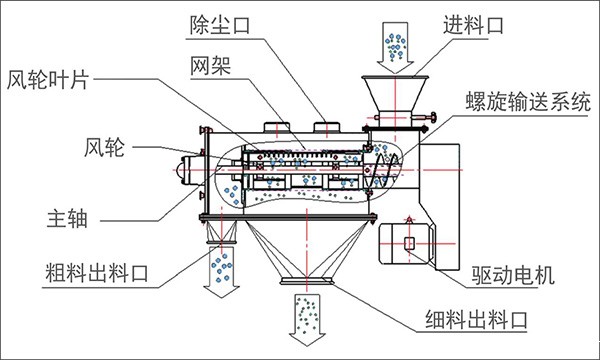 除尘口
进料口
网架
风轮叶片
螺旋输送系统
风轮
主轴
粗料出料口
驱动电机
细料出料口